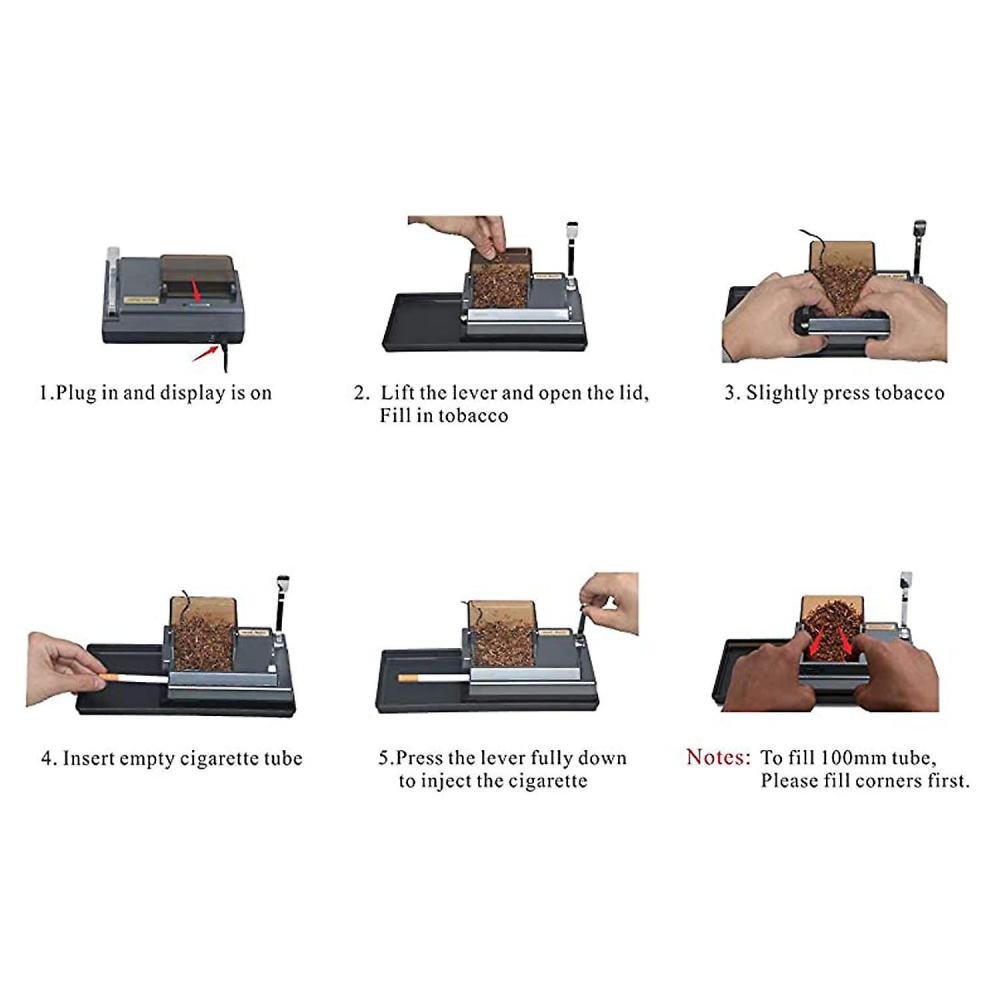 1.Plug in and display is on

2. Lift the lever and open the lid, Fill in tobacco

3. Slightly press tobacco

4. Insert empty cigarette tube

5.Press the lever fully down to inject the cigarette

Notes: To fill 100mm tube, Please fill corners first.